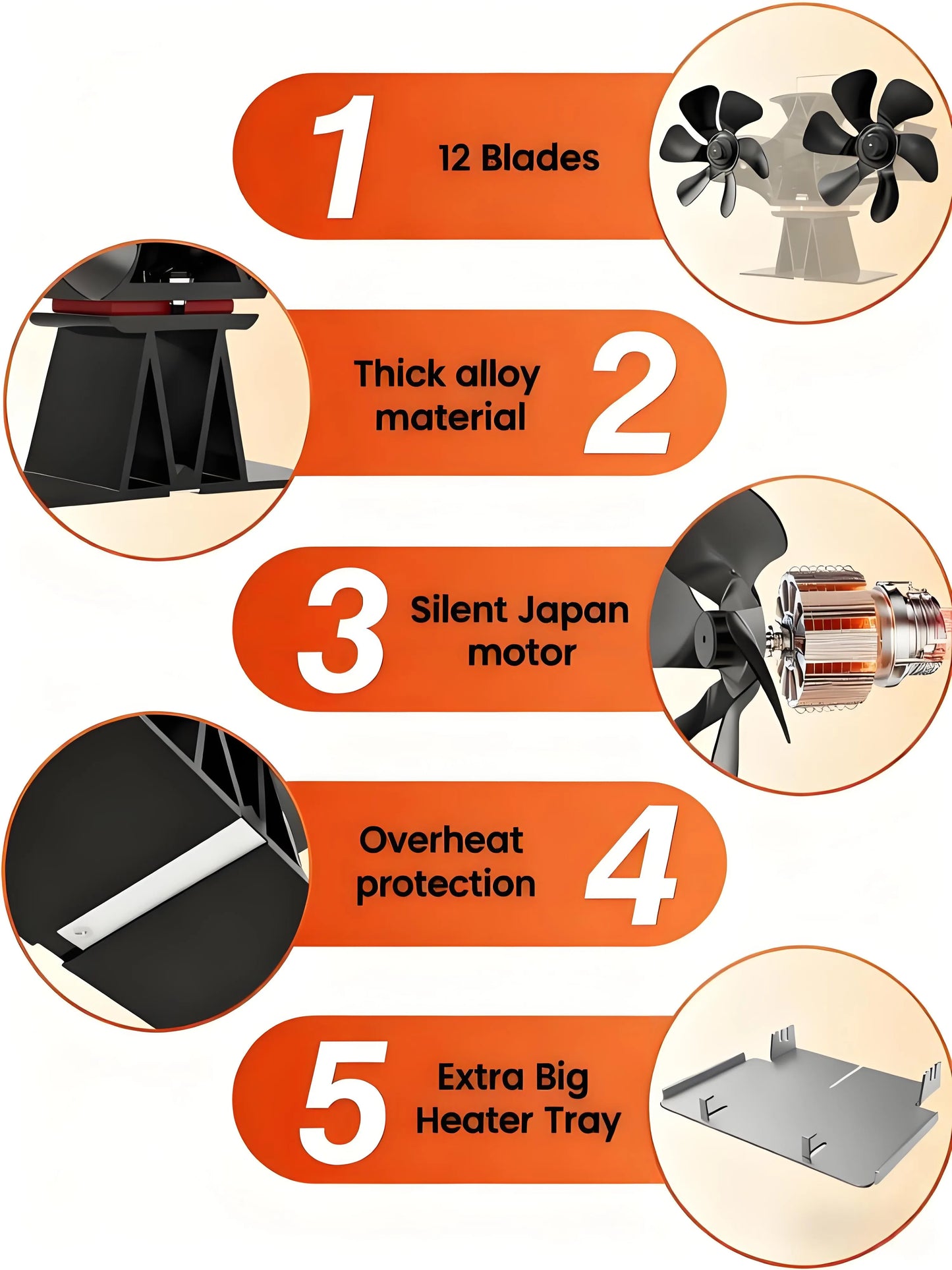 1 12 Blades

Thick alloy material 2

3 Silent Japan motor

Overheat protection 4

5 Extra Big Heater Tray