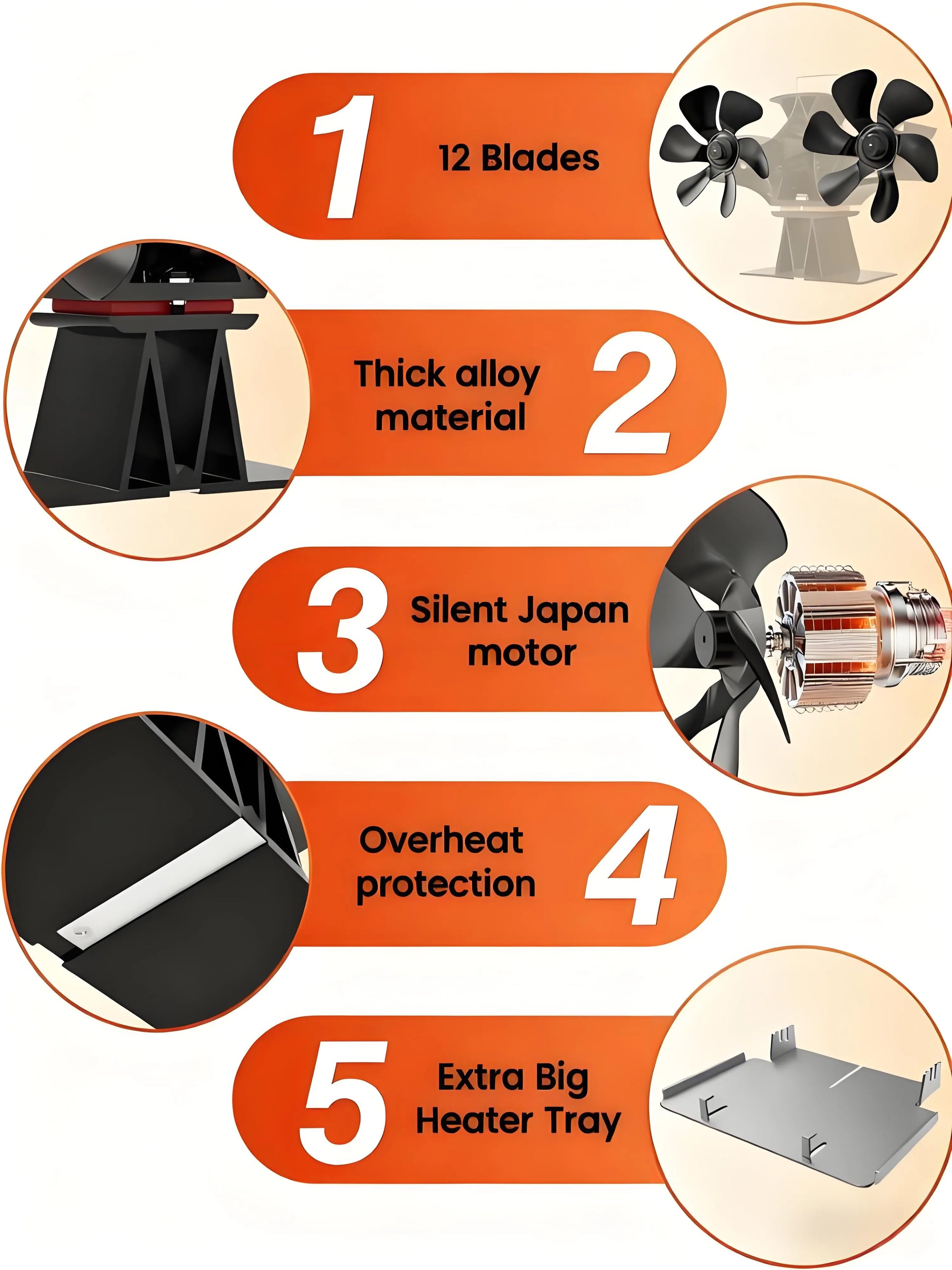 1 12 Blades

Thick alloy material 2

3 Silent Japan motor

Overheat protection 4

5 Extra Big Heater Tray