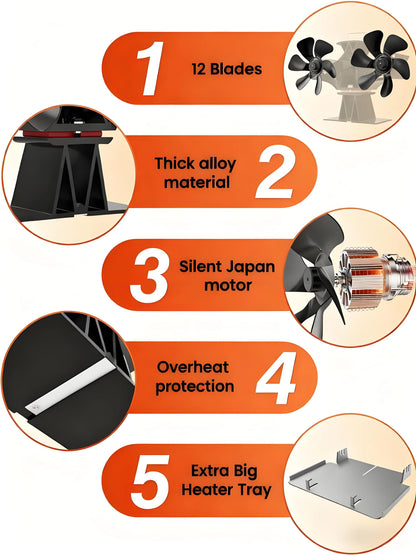 1 12 Blades

Thick alloy material 2

3 Silent Japan motor

Overheat protection 4

5 Extra Big Heater Tray