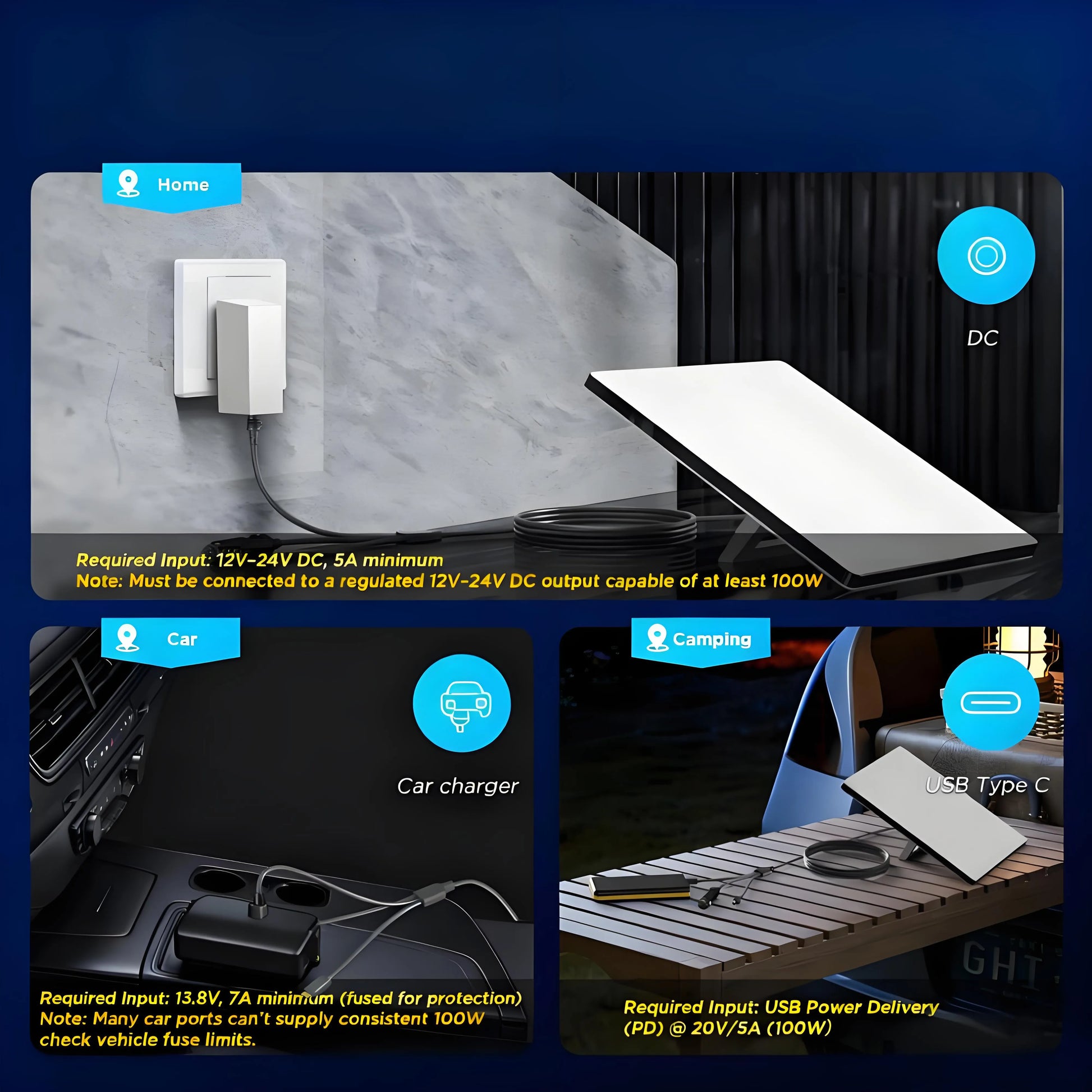 Home

DC

Required Input: 12V-24V DC, 5A minimum
Note: Must be connected to a regulated 12V-24V DC output capable of at least 100W

Car

Car charger

Required Input: 13.8V, 7A minimum (fused for protection)
Note: Many car ports can't supply consistent 100W
check vehicle fuse limits.

Camping

USB Type C

GHT

Required Input: USB Power Delivery (PD) @ 20V/5A (100W)